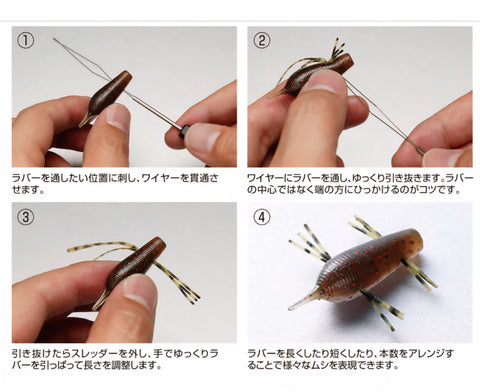 ①

ラバーを通したい位置に刺し、ワイヤーを貫通させます。

②

ワイヤーにラバーを通し、ゆっくり引き抜きます。ラバーの中心ではなく端の方にひっかけるのがコツです。

③

引き抜けたらスレッダーを外し、手でゆっくりラバーを引っぱって長さを調整します。

④

ラバーを長くしたり短くしたり、本数をアレンジすることで様々なムシを表現できます。